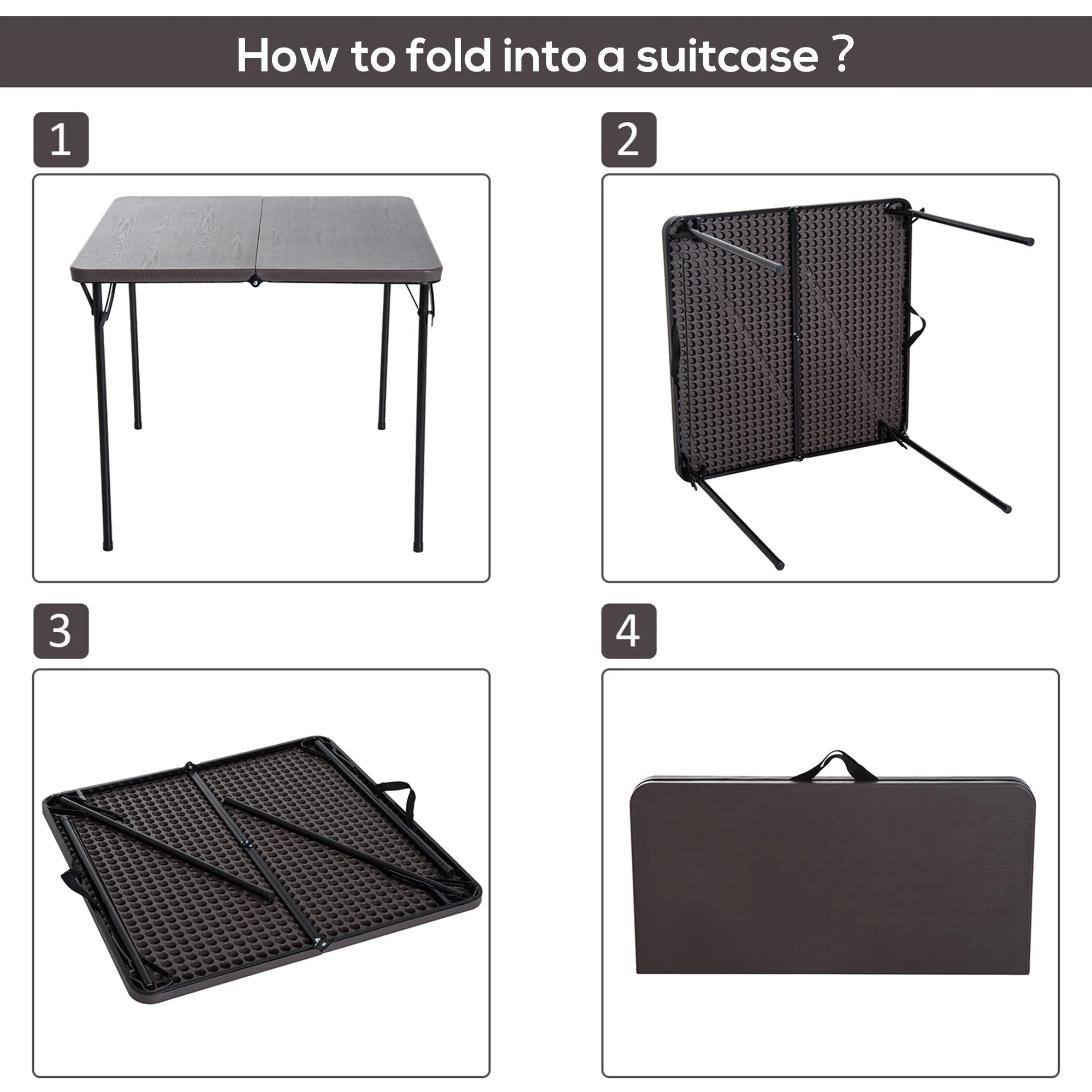 How to fold into a suitcase ?

1

2

3

4